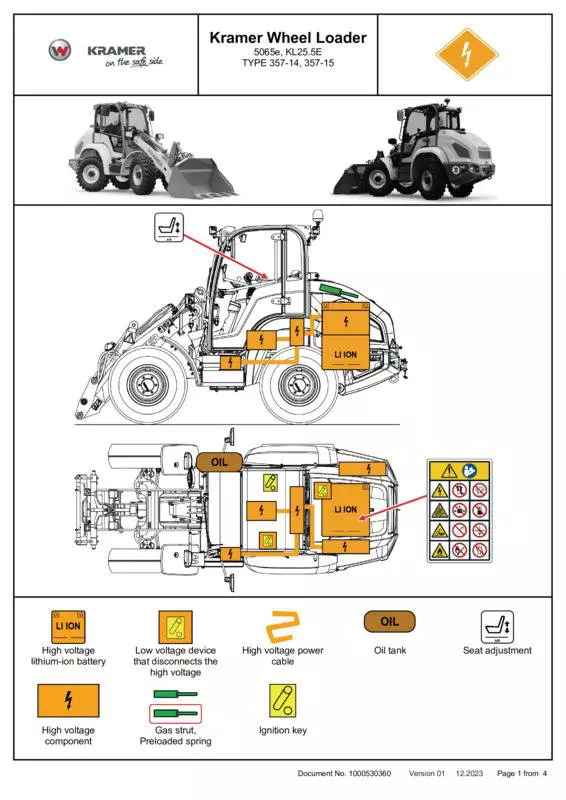 KRAMER
on the safe side

Kramer Wheel Loader
5065e, KL25.5E
TYPE 357-14, 357-15

LI ION

OIL

LI ION

LI ION
High voltage lithium-ion battery

Low voltage device that disconnects the high voltage

High voltage power cable

OIL
Oil tank

Seat adjustment

High voltage component

Gas strut, Preloaded spring

Ignition key

Document No. 1000530360 Version 01 12.2023 Page 1 from 4