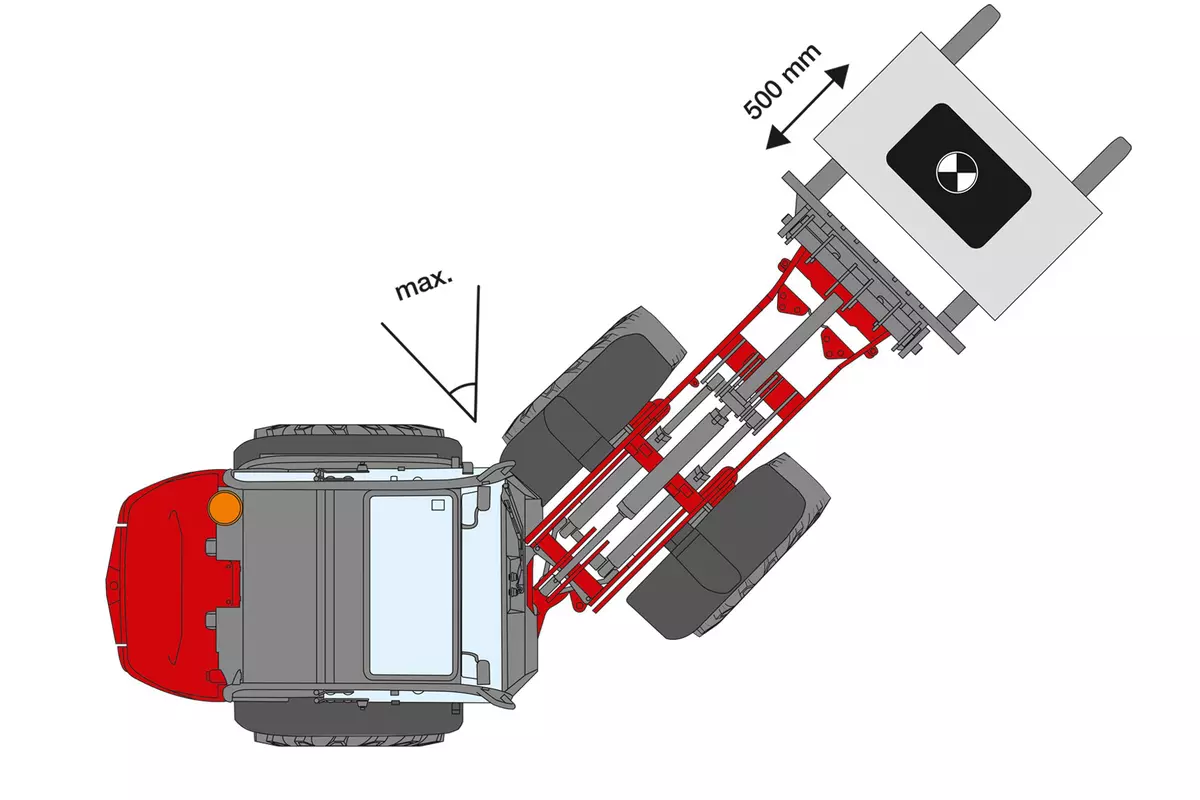 500 mm

max.