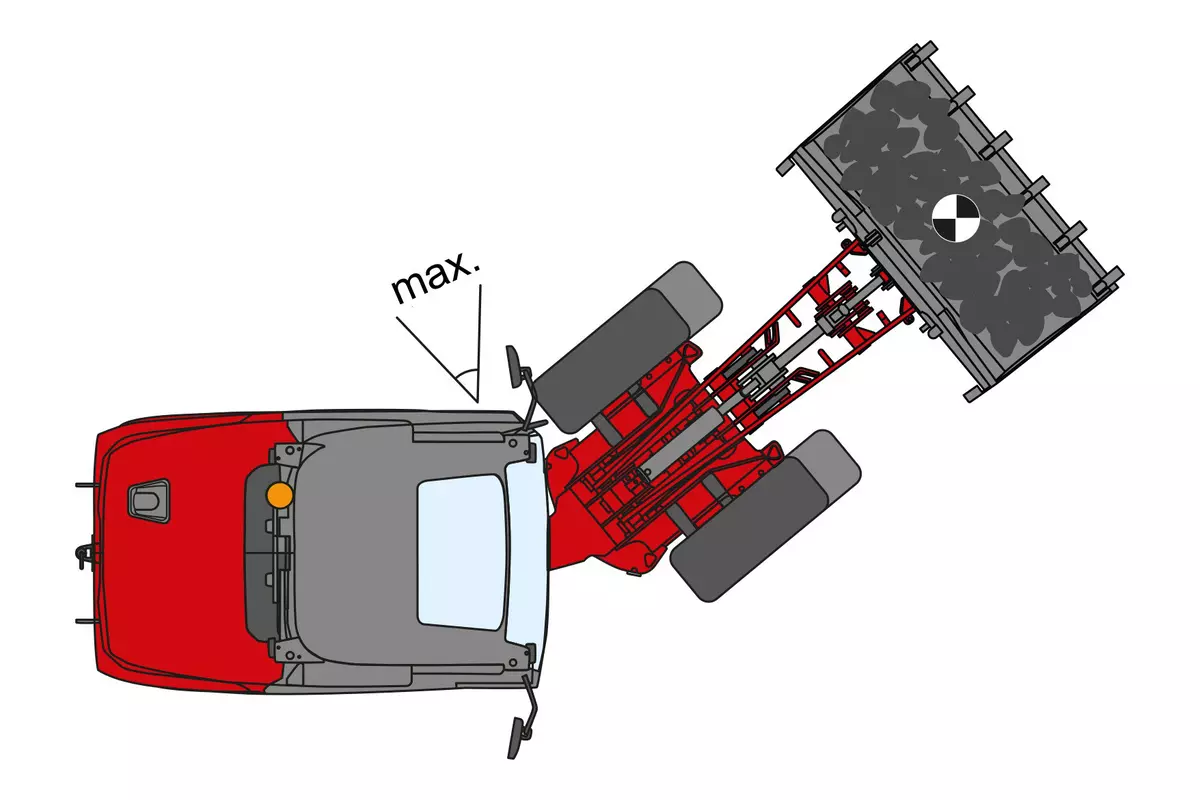 max.