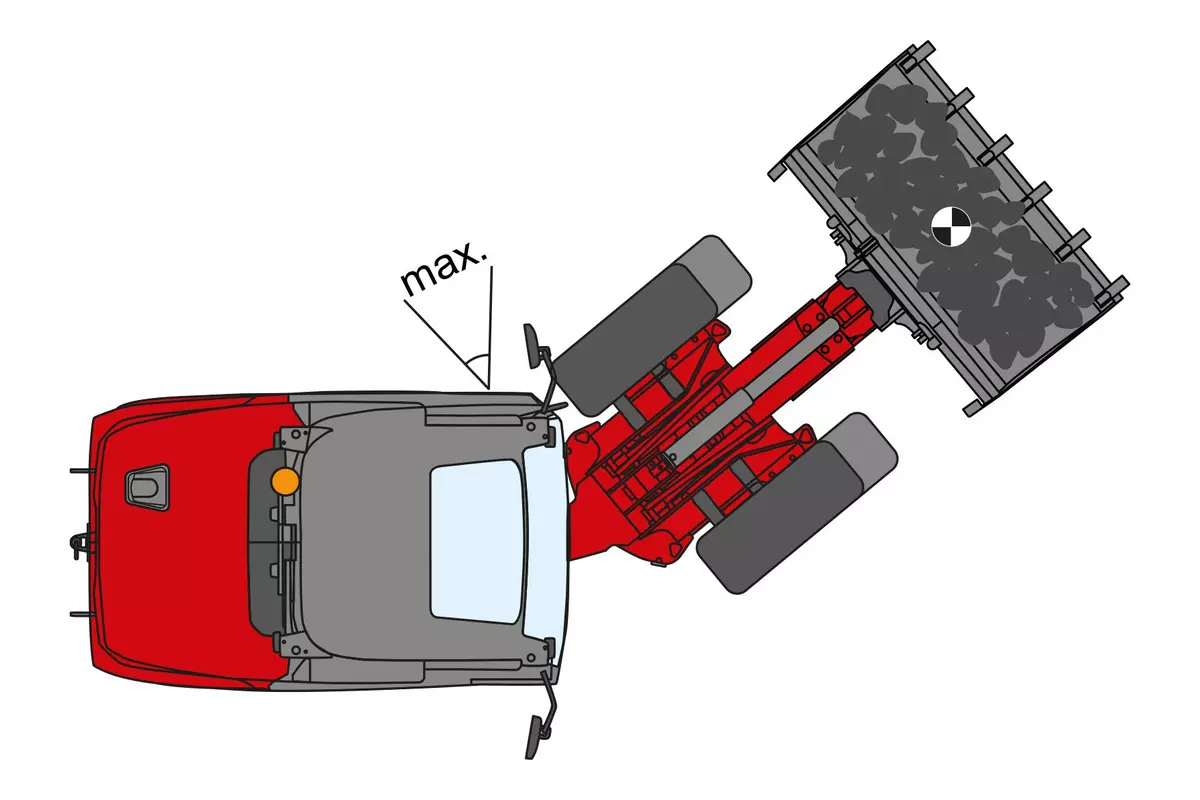 max.