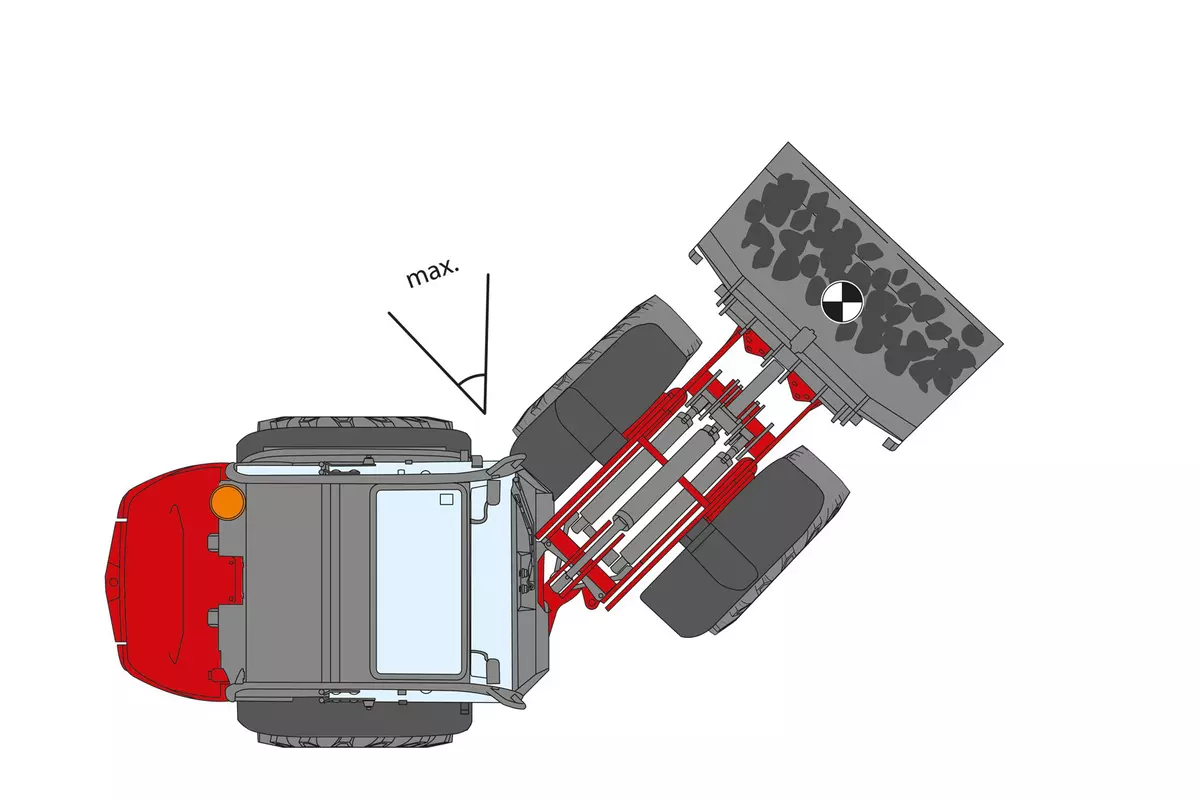 max.