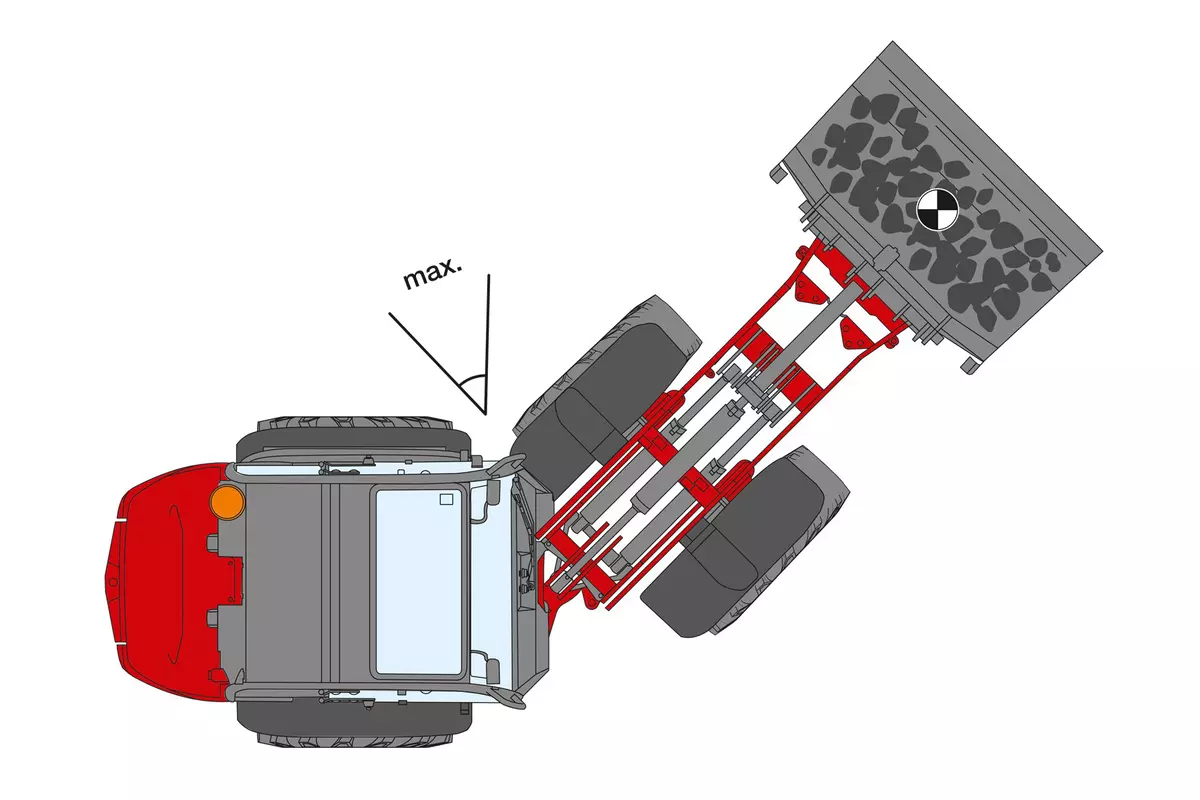 max.