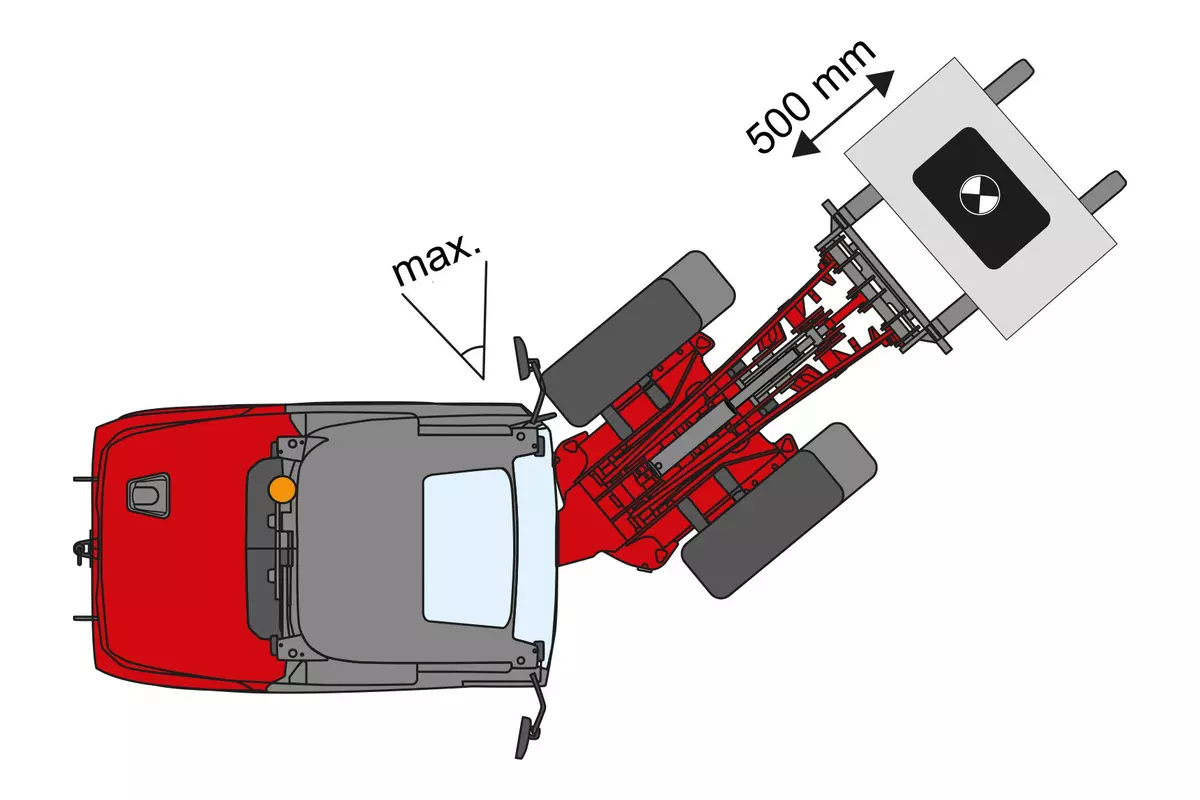 500 mm

max.